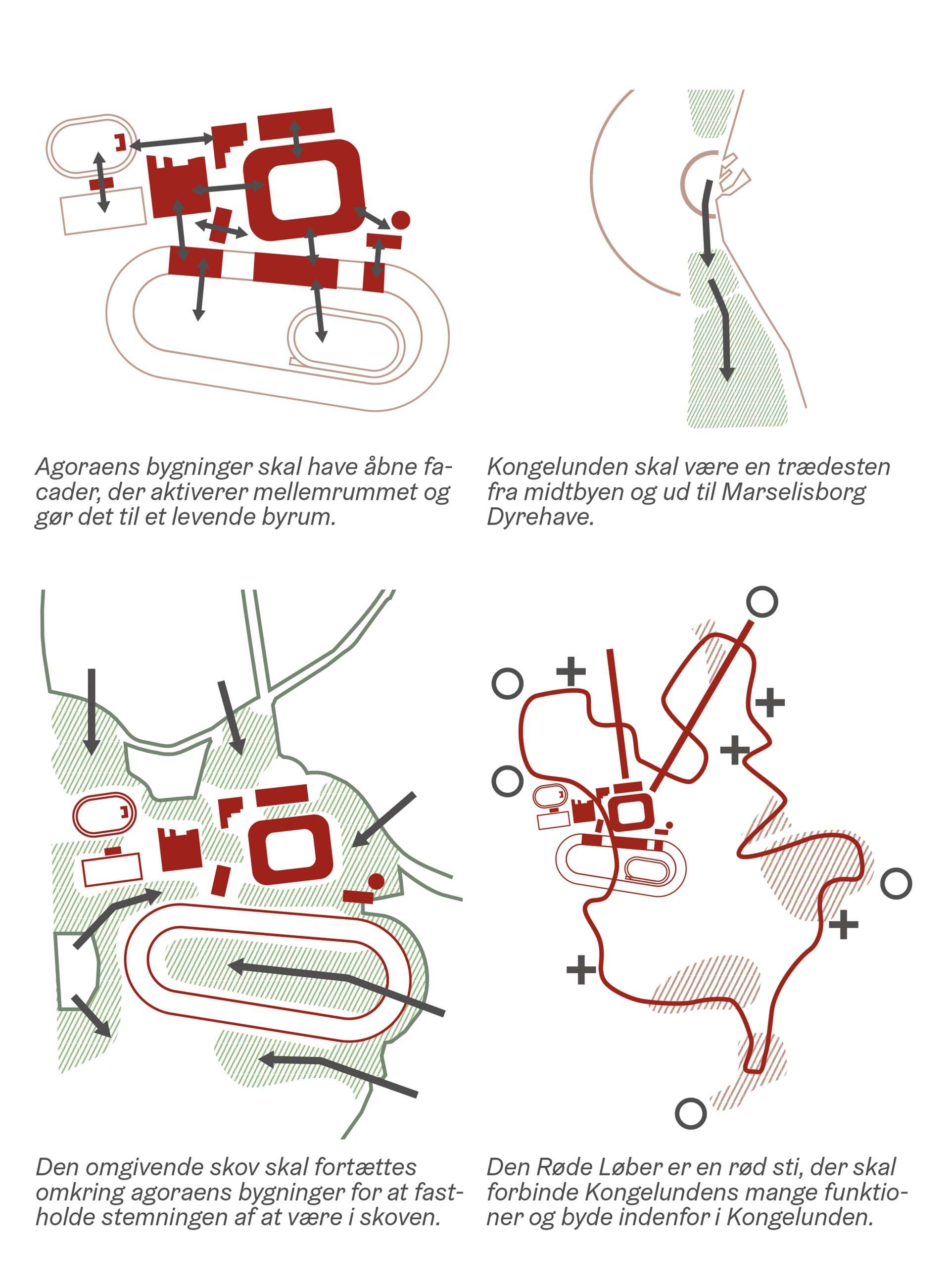 Agoraens bygninger skal have åbne facader, der aktiverer mellemrummet og gør det til et levende byrum.

Kongelunden skal være en trædesten fra midtbyen og ud til Marselisborg Dyrehave.

Den omgivende skov skal fortættes omkring agoraens bygninger for at fastholde stemningen af at være i skoven.

Den Røde Løber er en rød sti, der skal forbinde Kongelundens mange funktioner og byde indenfor i Kongelunden.